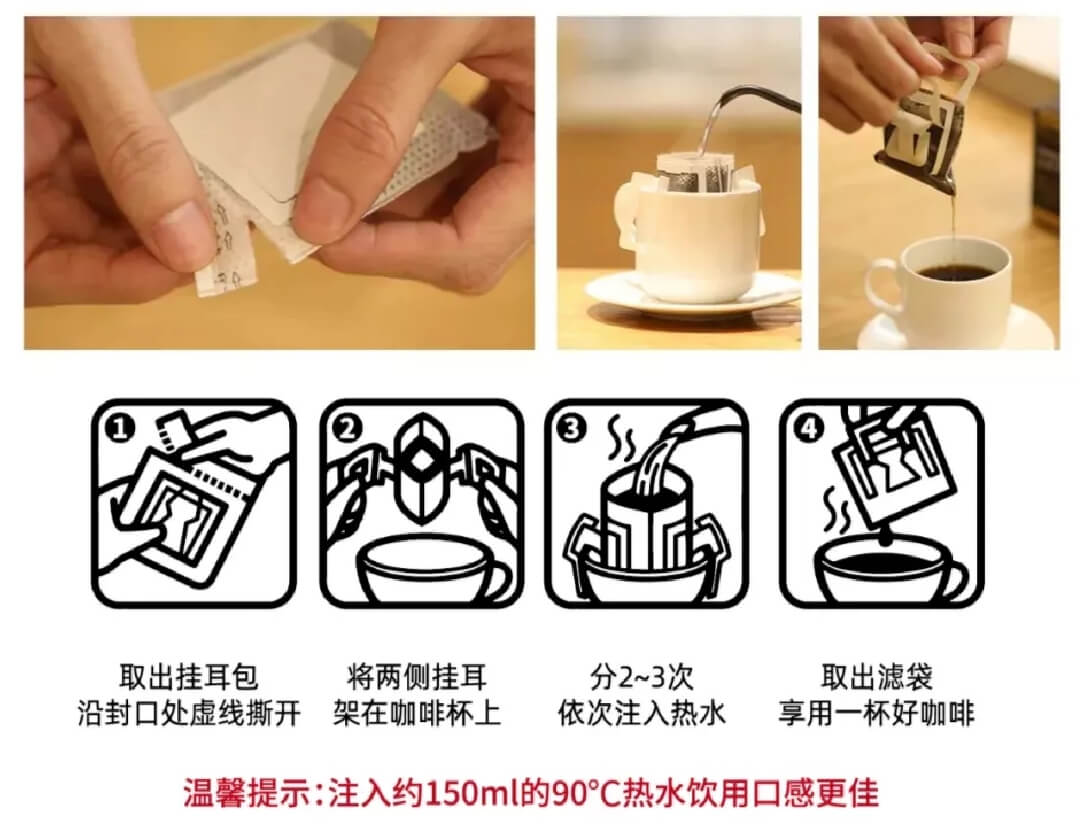 1

2

3

4

取出挂耳包
沿封口处虚线撕开

将两侧挂耳
架在咖啡杯上

分2~3次
依次注入热水

取出滤袋
享用一杯好咖啡

温馨提示：注入约150ml的90°C热水饮用口感更佳